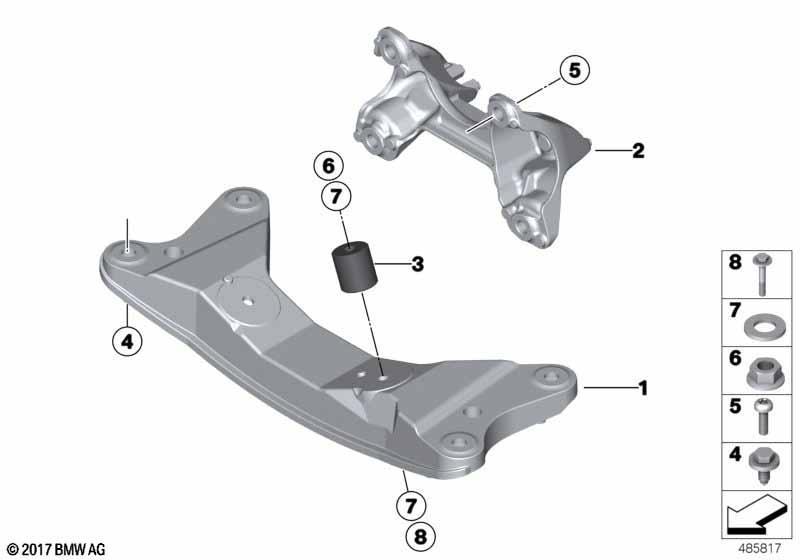 5
2
6
7
3
4
1
7
8
8
7
6
5
4
© 2017 BMW AG
485817