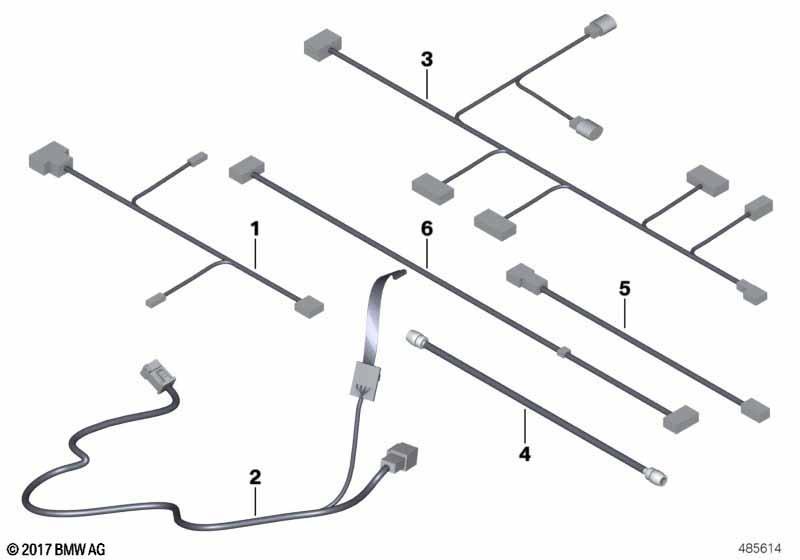 3

1

6

5

4

2

© 2017 BMW AG

485614