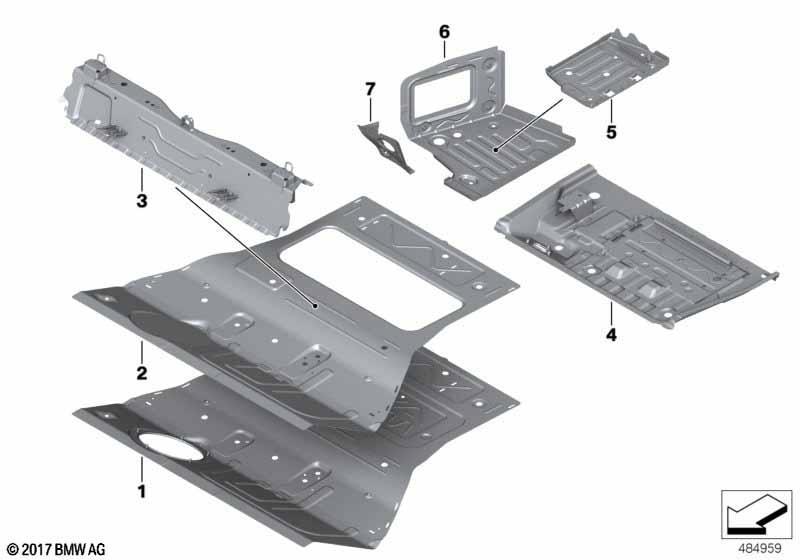 6
7
5
3
4
2
1
© 2017 BMW AG
484959