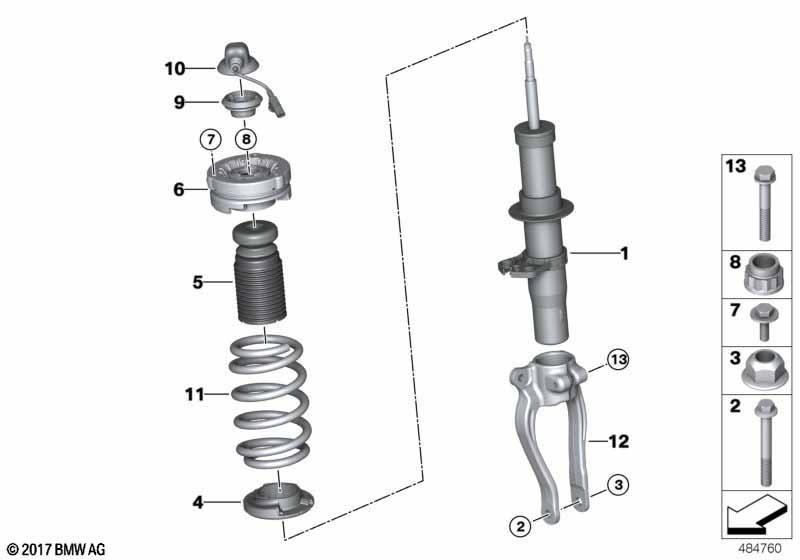 10
9
7
8
6
5
11
4
1
13
12
3
2
13
8
7
3
2
© 2017 BMW AG
484760