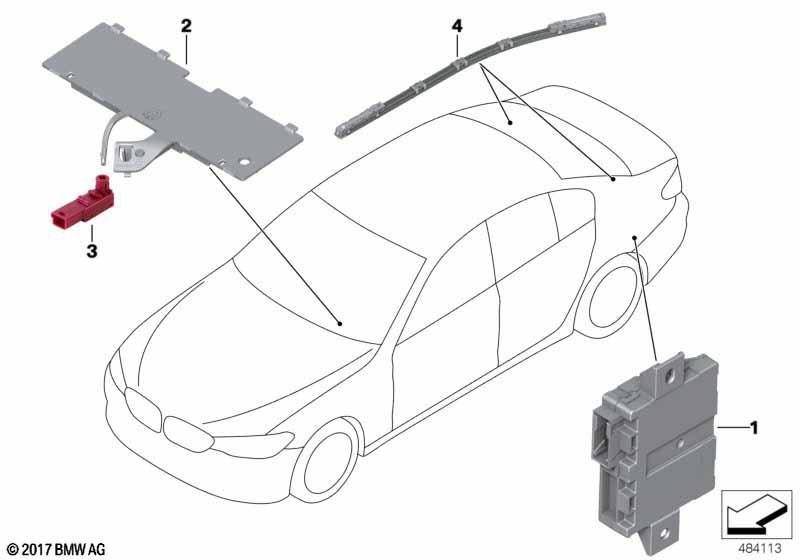 2
4
3
1
© 2017 BMW AG
484113