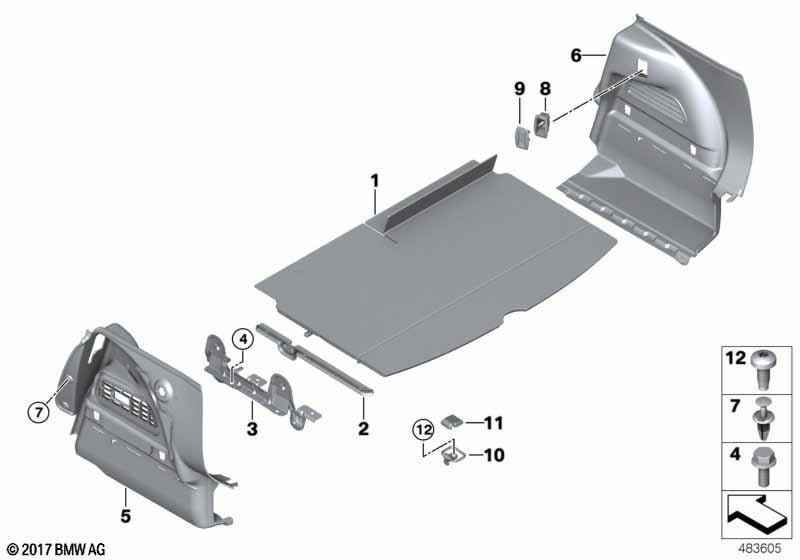 6
9
8
1
4
7
3
2
12
11
10
5
12
7
4
© 2017 BMW AG
483605