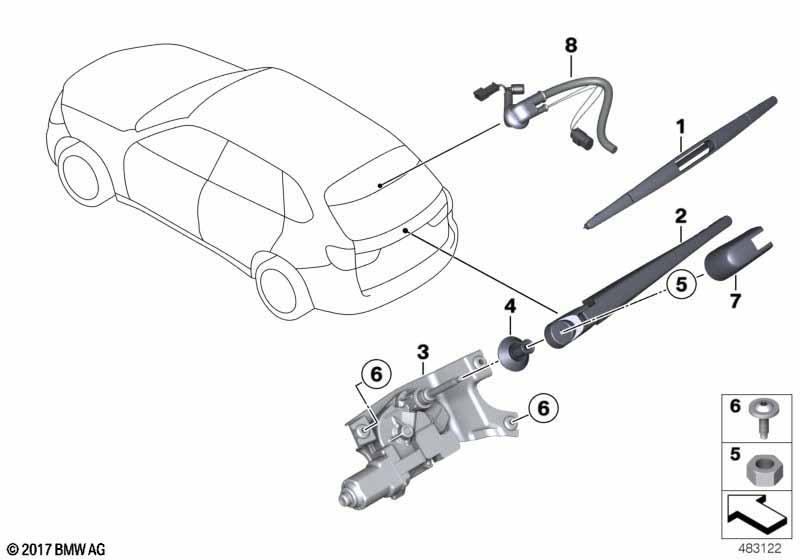 8
1
2
5
7
4
3
6
6
6
5
© 2017 BMW AG
483122