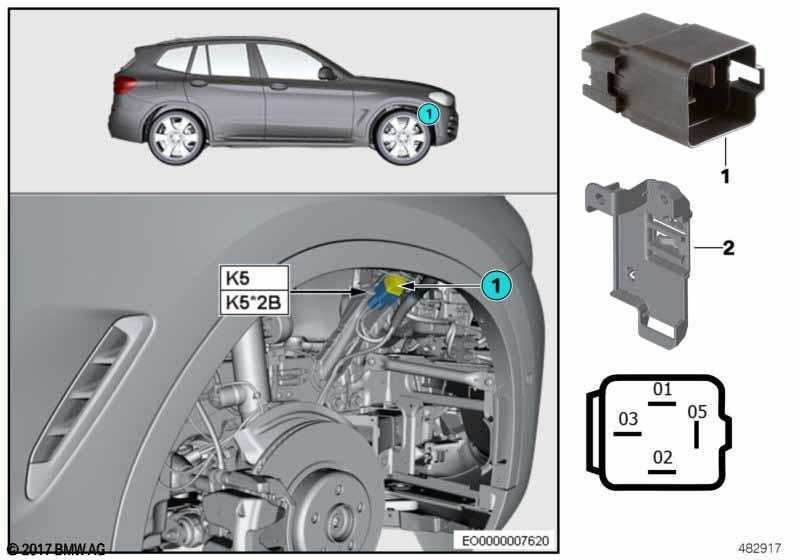 1

K5
K5*2B

1

1

2

01
03
05
02

© 2017 BMW AG

EO0000007620

482917