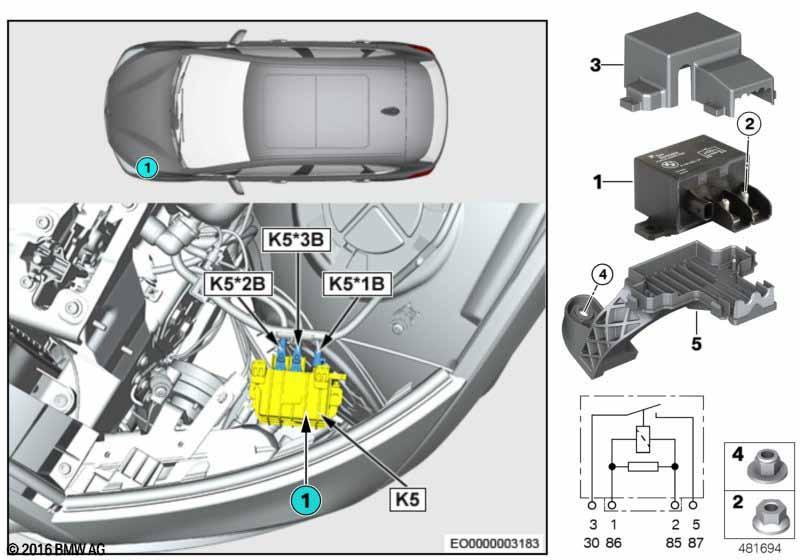 1
K5*3B
K5*2B
K5*1B
1
K5
© 2016 BMW AG
EO0000003183
3
2
1
4
5
3 1 2 5
30 86 85 87
4
2
481694