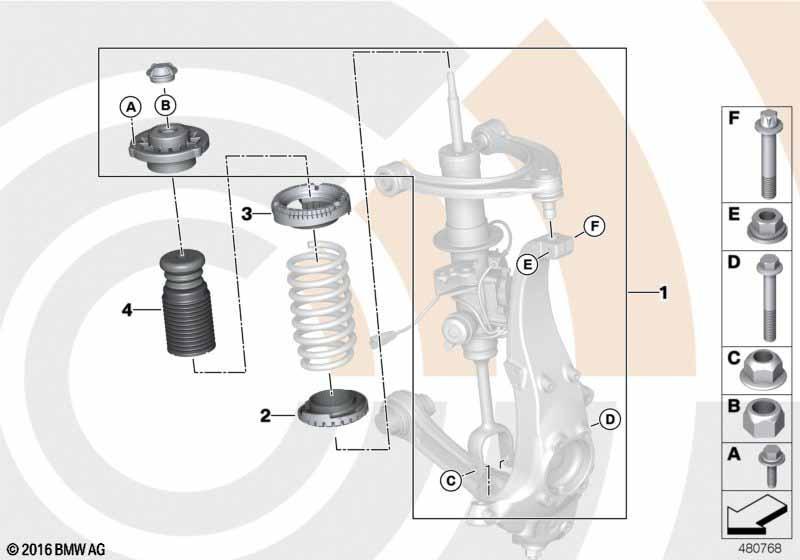 A
B
3
4
2
F
E
1
D
C

F
E
D
C
B
A

© 2016 BMW AG
480768