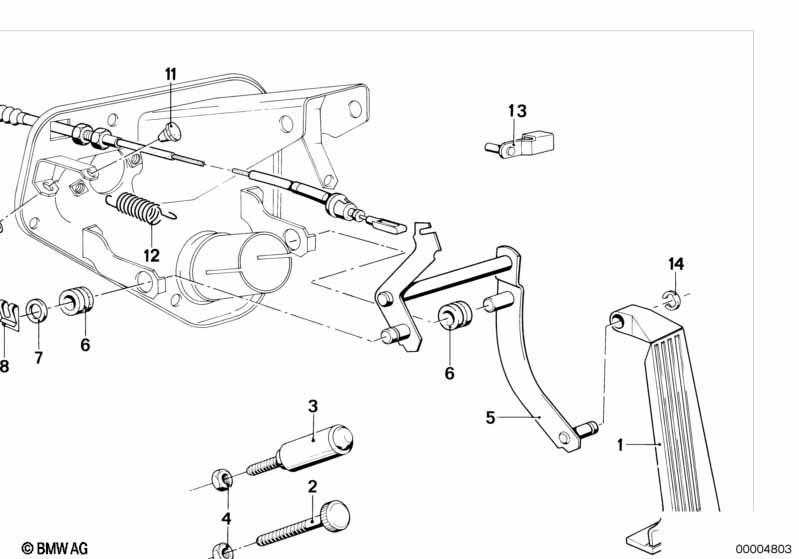 11
13
12
14
8
7
6
6
3
5
1
2
4
© BMW AG
00004803