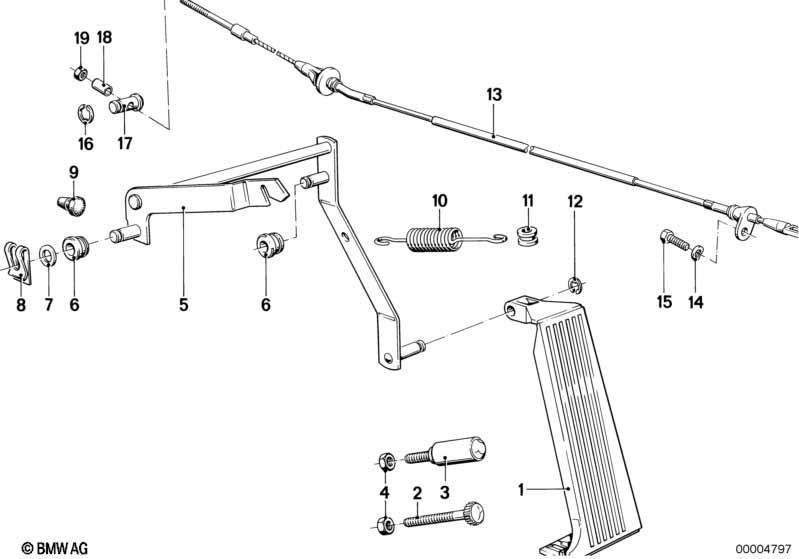 19
18
16
17
9
13
10
11
12
8
7
6
5
6
15
14
4
2
3
1
© BMW AG
00004797