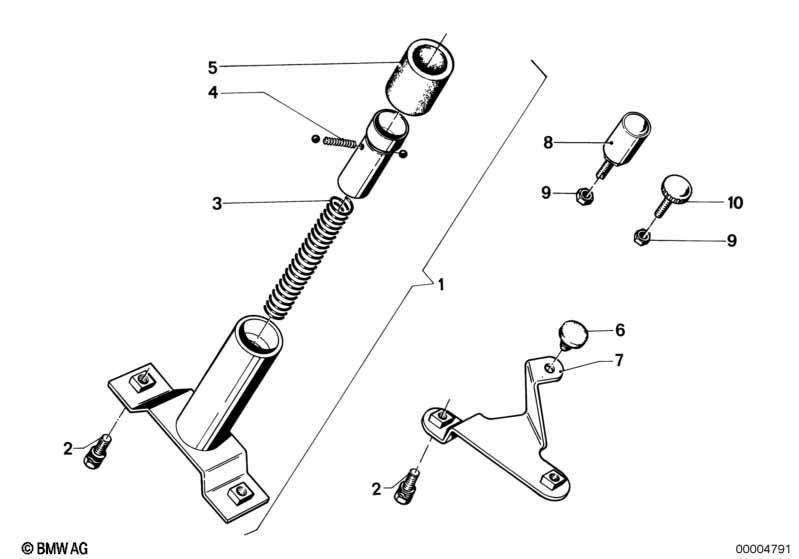 5
4
3
8
9
10
9
1
6
7
2
2
© BMW AG
00004791