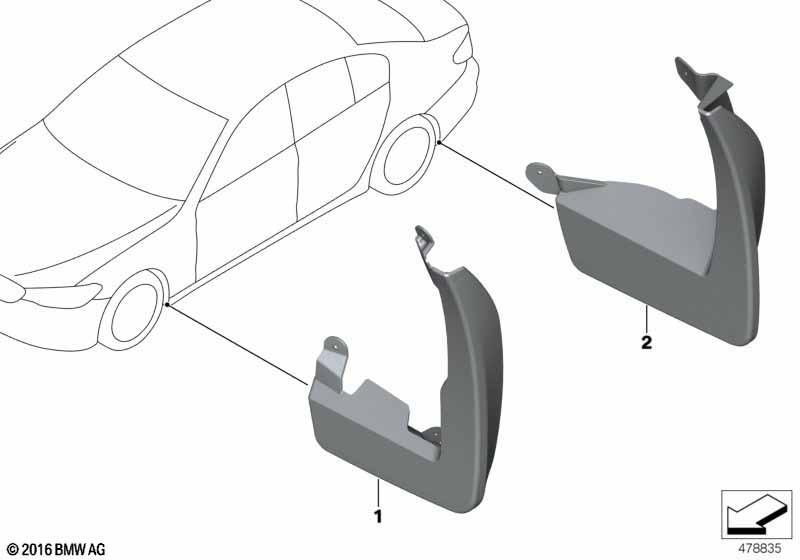 2

1

© 2016 BMW AG

478835