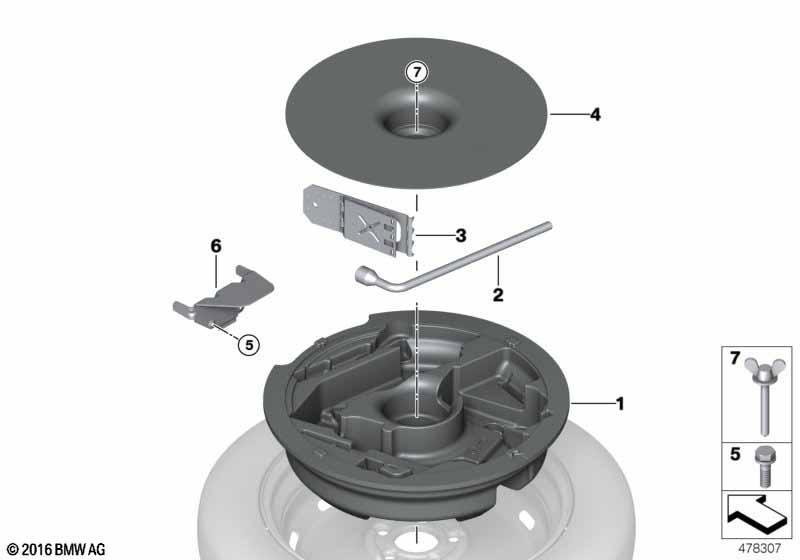 7
4
3
6
2
5
1
7
5
© 2016 BMW AG
478307