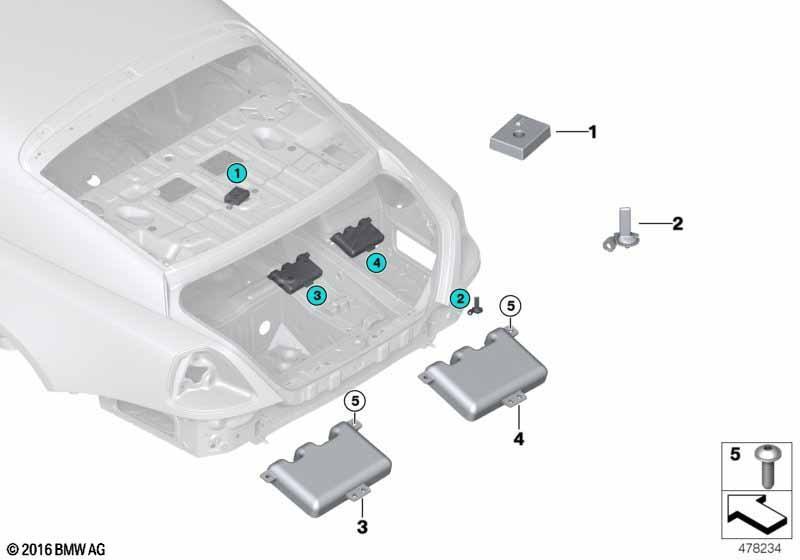 1
1
2
4
3
2
5
5
4
3
5
© 2016 BMW AG
478234