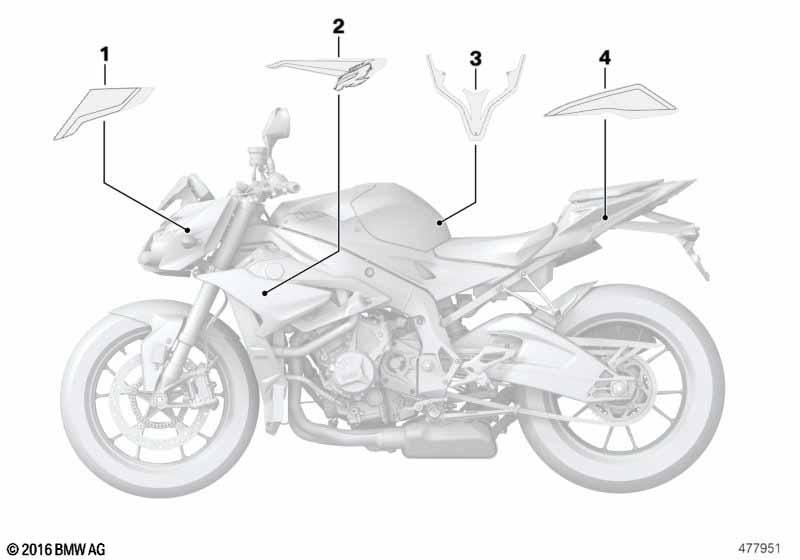 1
2
3
4

© 2016 BMW AG
477951