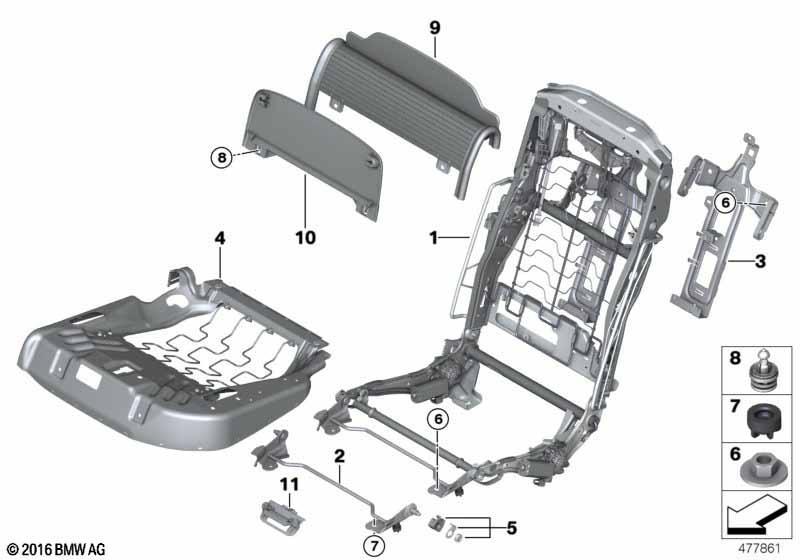 9
8
10
1
6
3
4
6
2
11
7
5
8
7
6
© 2016 BMW AG
477861