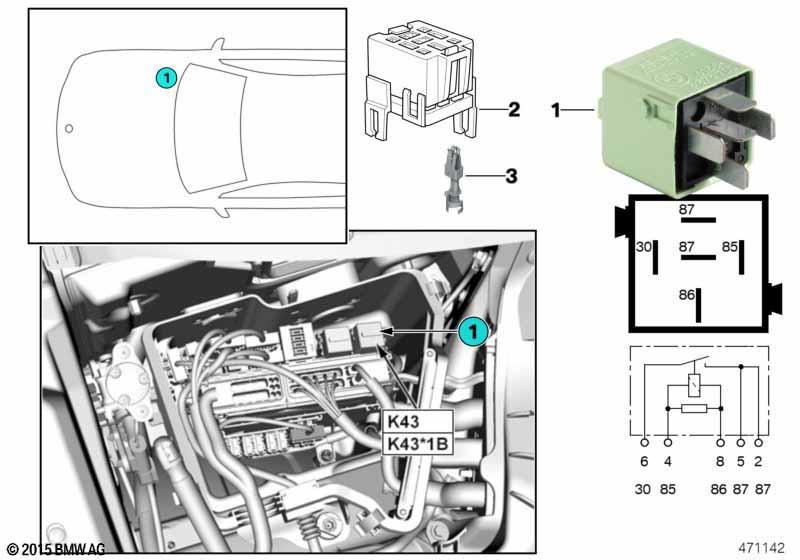 1

2

3

1

87

30

87

85

86

1

K43

K43*1B

6 4 8 5 2

30 85 86 87 87

© 2015 BMW AG

471142