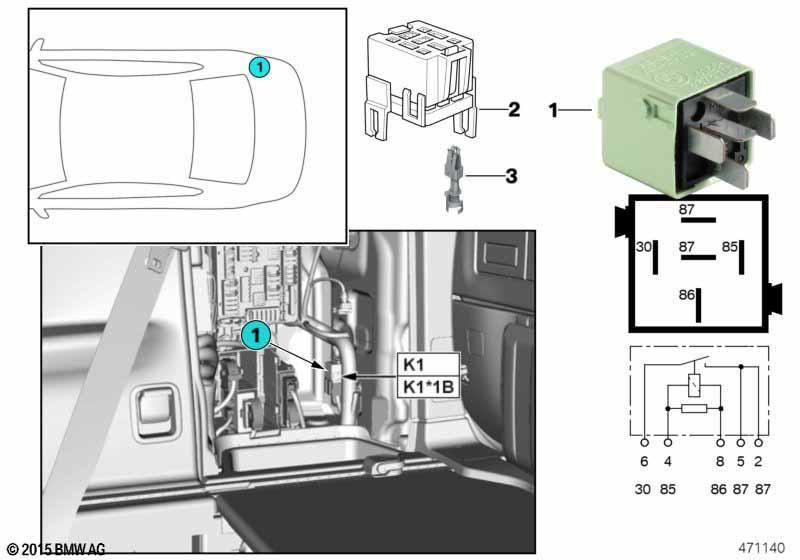 1

2

1

3

87

30

87

85

86

1

K1

K1*1B

6 4 8 5 2

30 85 86 87 87

© 2015 BMW AG

471140