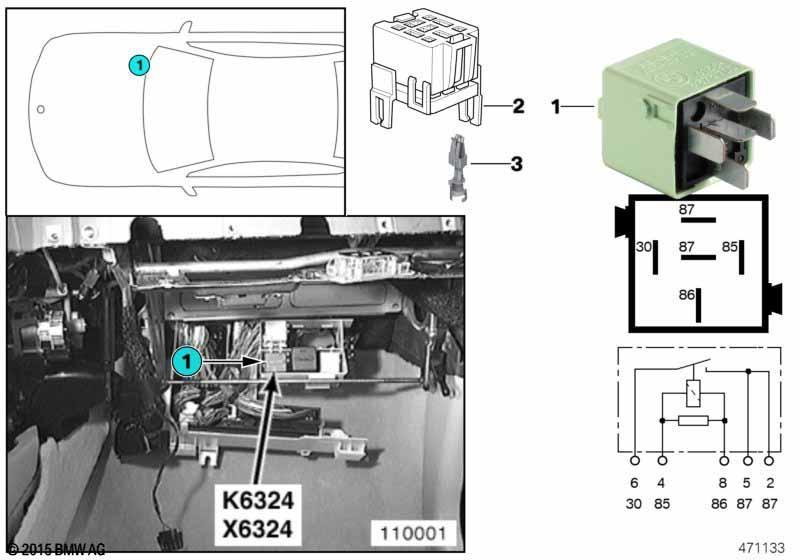 1

2

1

3

87

30

87

85

86

1

K6324
X6324

110001

6 4 8 5 2
30 85 86 87 87

© 2015 BMW AG

471133