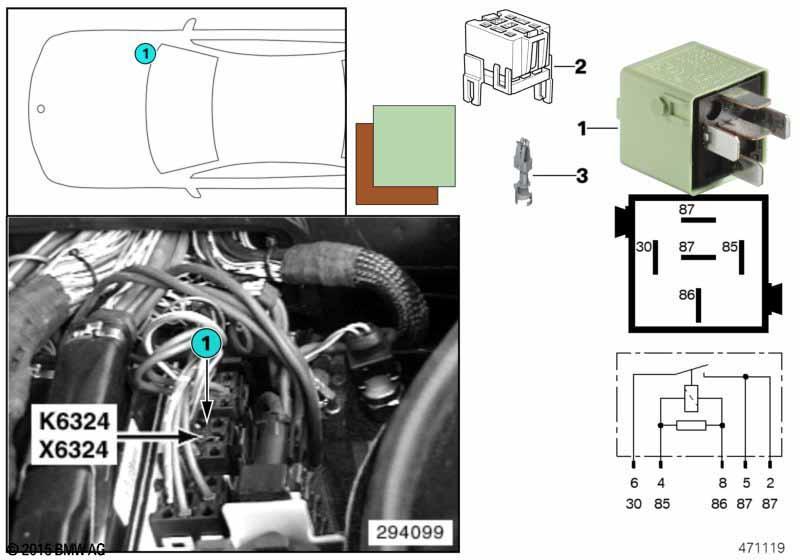 1

2

1

3

87

30

87

85

86

1

K6324
X6324

294099

6 4 8 5 2
30 85 86 87 87

© 2015 BMW AG

471119