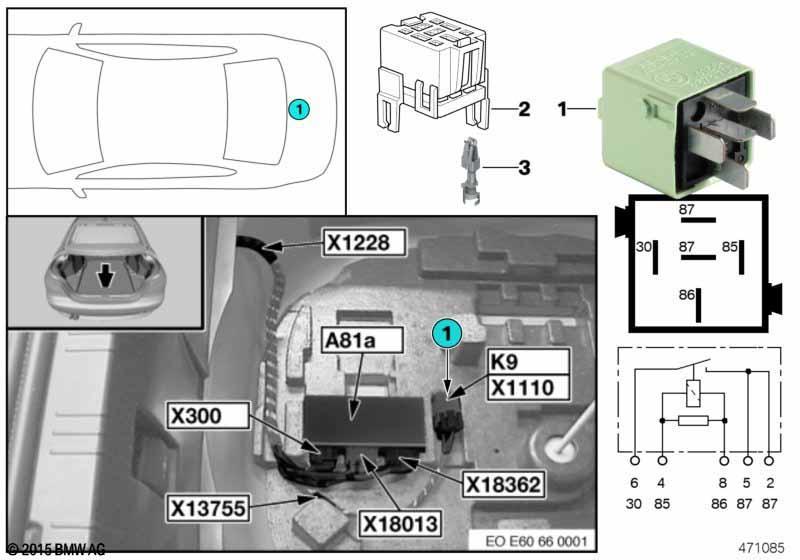 1

2

1

3

87

30

87

85

86

X1228

A81a

1

K9

X1110

X300

X18362

X13755

X18013

6 4 8 5 2

30 85 86 87 87

EO E60 66 0001

© 2015 BMW AG

471085