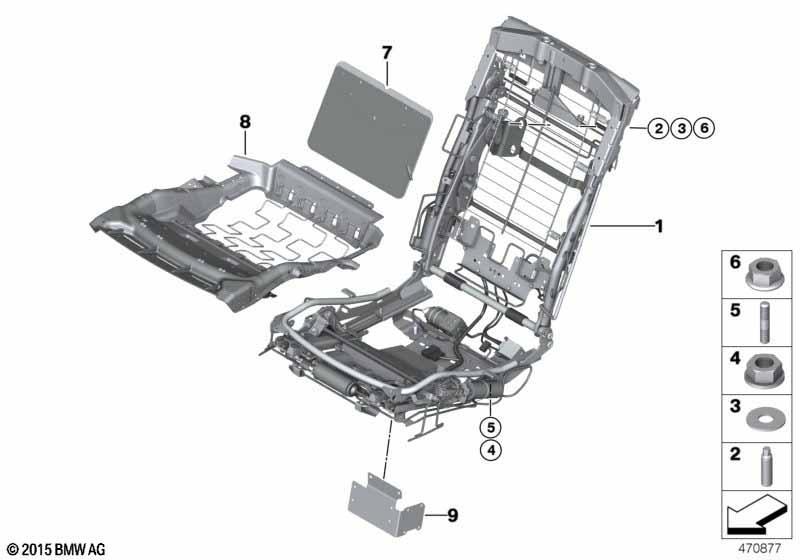 7
8
2 3 6
1
5
4
9
6
5
4
3
2
© 2015 BMW AG
470877