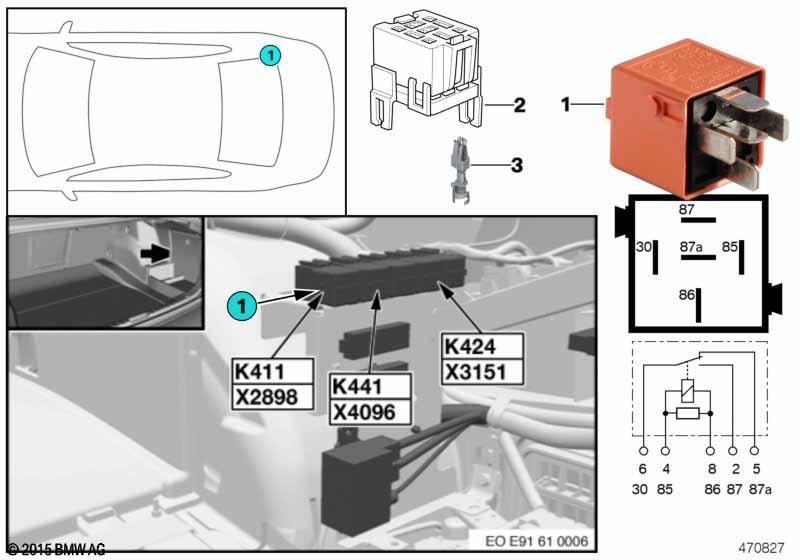 1

2

3

1

87

30

87a

85

86

1

K411
X2898

K441
X4096

K424
X3151

6 4 8 2 5
30 85 86 87 87a

EO E91 61 0006

© 2015 BMW AG

470827