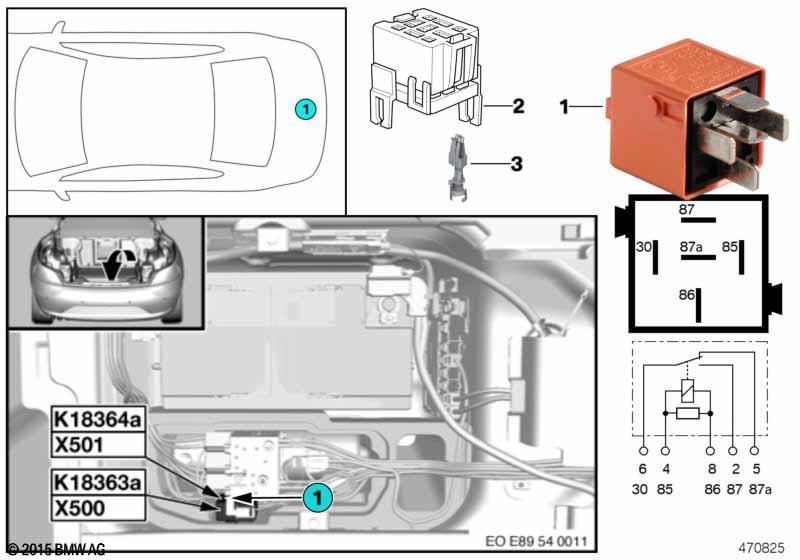 1

2

1

3

87

30

87a

85

86

K18364a

X501

K18363a

X500

1

6 4 8 2 5

30 85 86 87 87a

EO E89 54 0011

© 2015 BMW AG

470825