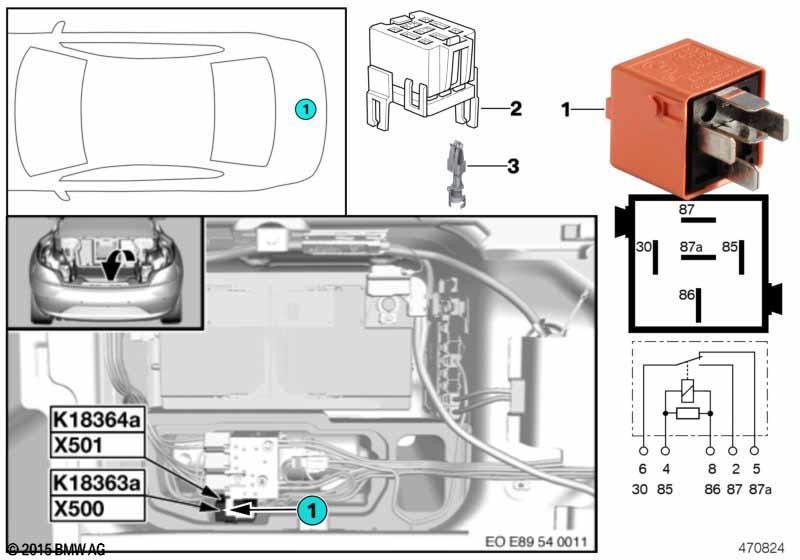 1

2

1

3

87

30

87a

85

86

K18364a

X501

K18363a

X500

1

6 4 8 2 5

30 85 86 87 87a

EO E89 54 0011

© 2015 BMW AG

470824