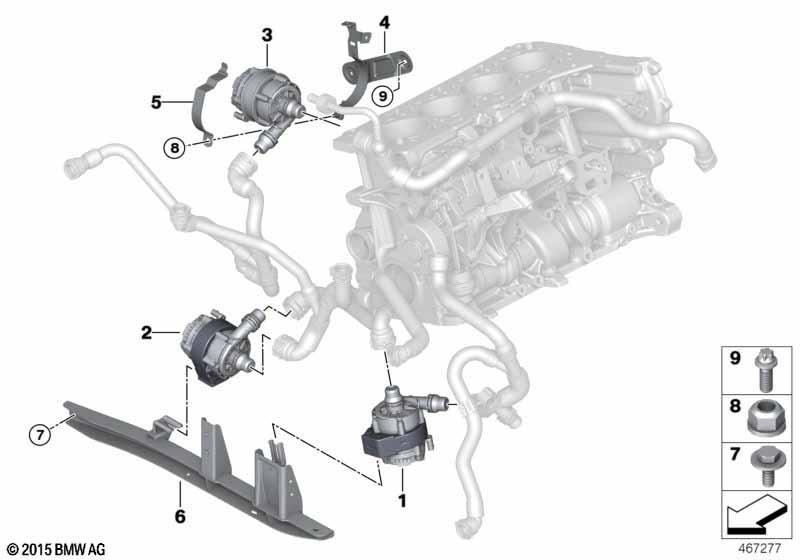 3
4
5
9
8
2
7
6
1
9
8
7
© 2015 BMW AG
467277