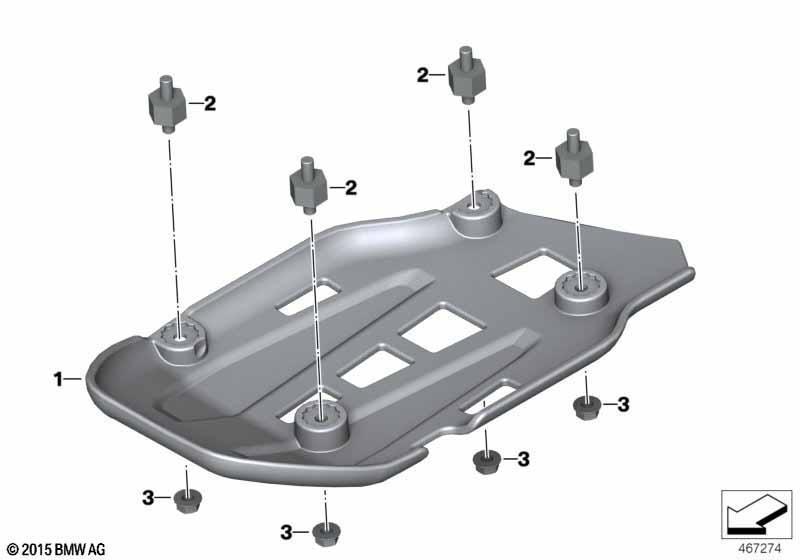 2
2
2
2
1
3
3
3
3
© 2015 BMW AG
467274