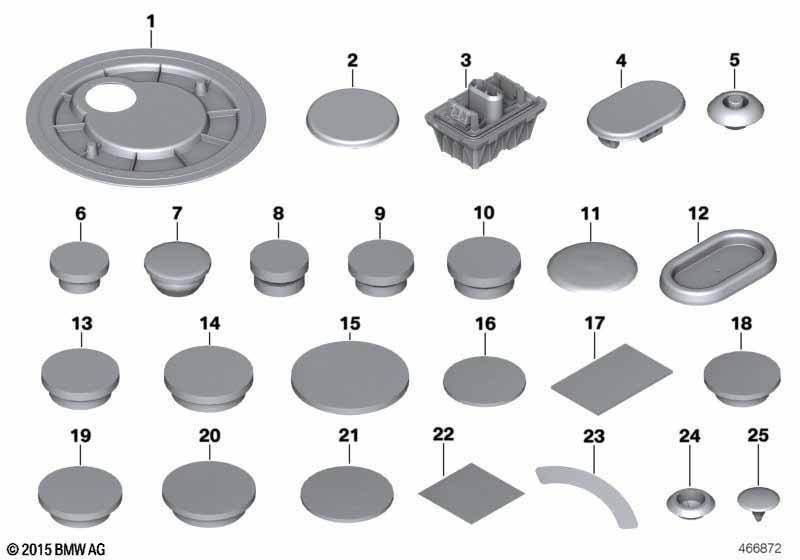 1
2
3
4
5
6
7
8
9
10
11
12
13
14
15
16
17
18
19
20
21
22
23
24
25
© 2015 BMW AG
466872