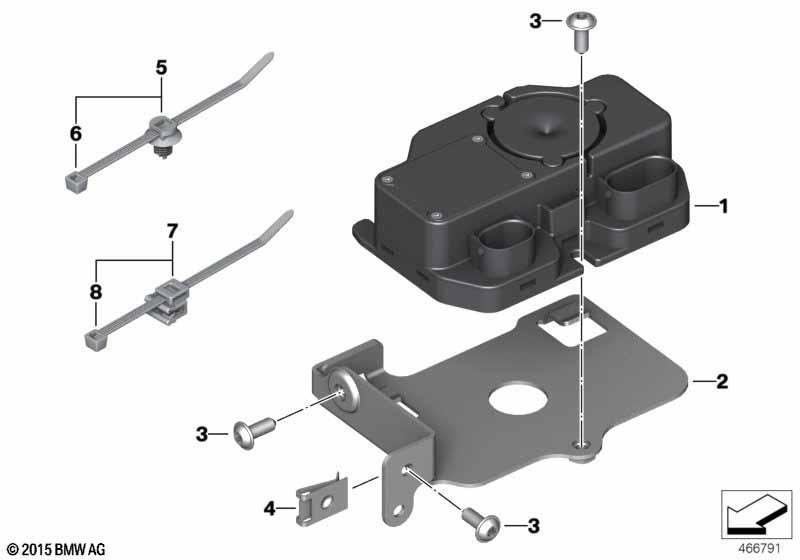 3
5
6
1
7
8
2
3
4
3
© 2015 BMW AG
466791