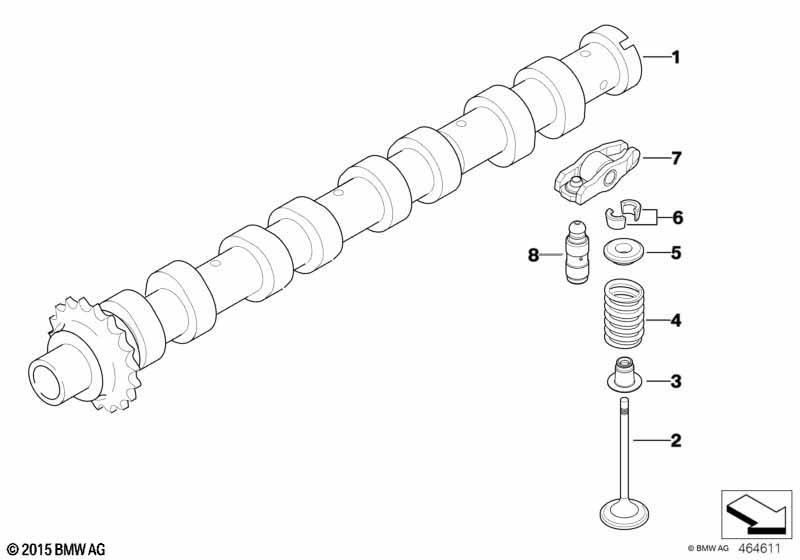 1
7
6
8
5
4
3
2
© 2015 BMW AG
© BMW AG 464611