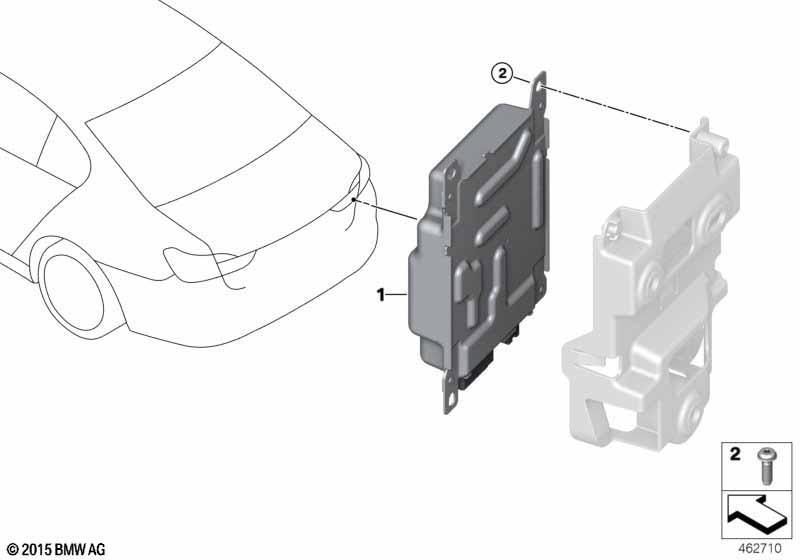 2

1

2

© 2015 BMW AG

462710