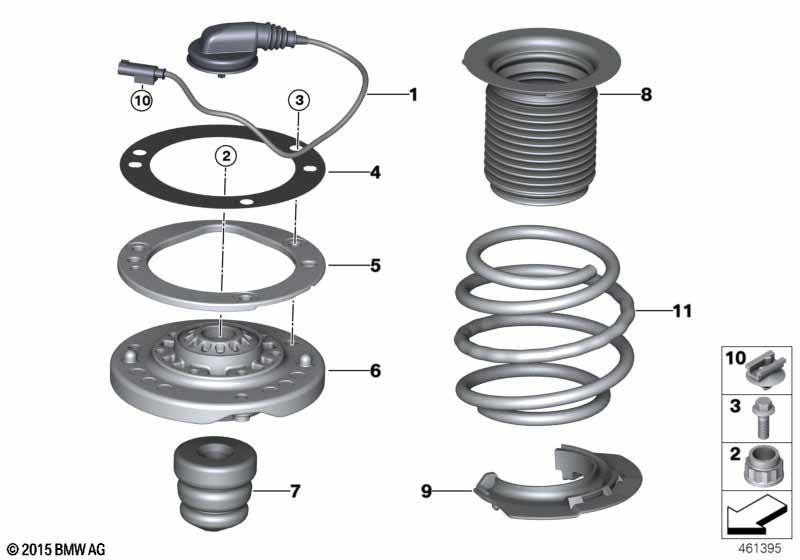 10
3
1
8
2
4
5
11
6
10
3
2
7
9
© 2015 BMW AG
461395