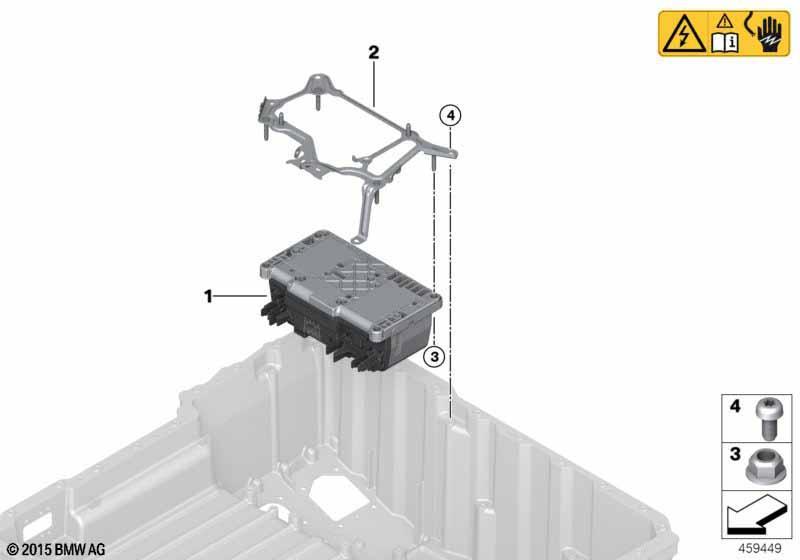 2

4

1

3

4

3

© 2015 BMW AG

459449