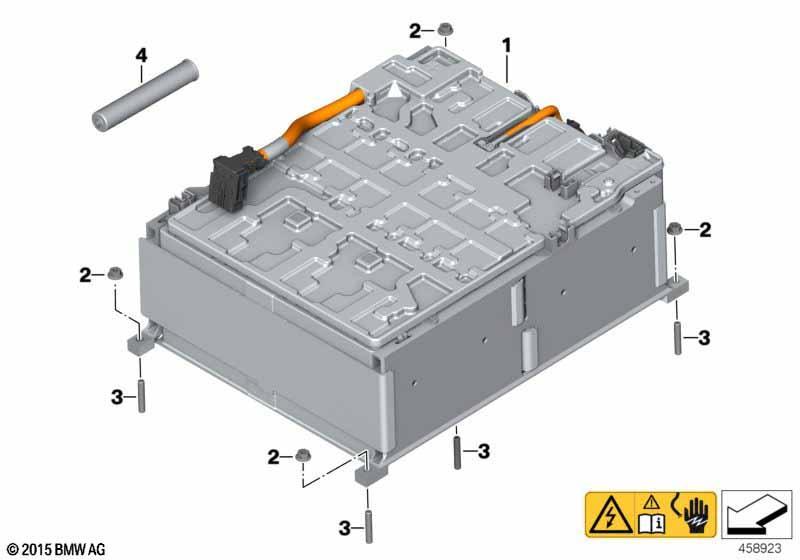 4
2
1
2
2
3
3
3
2
3
© 2015 BMW AG
458923