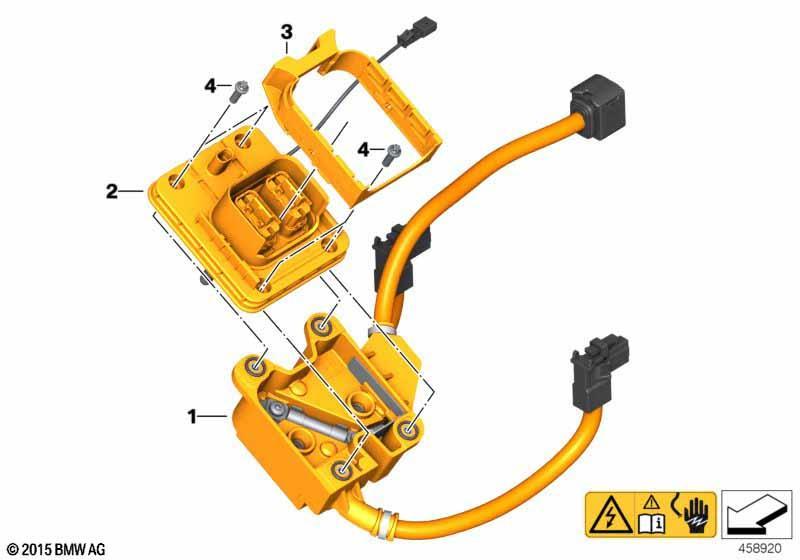 3
4
4
2
1
© 2015 BMW AG
458920