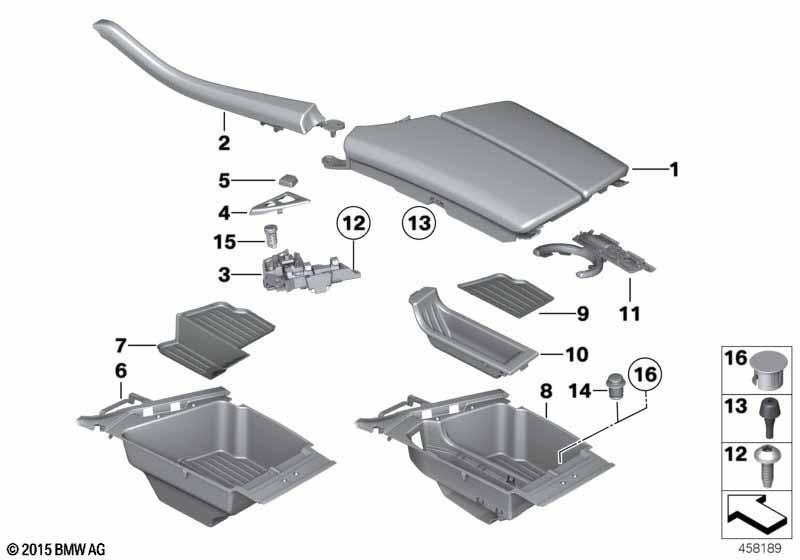 2
1
5
4
12
13
15
3
9
11
7
10
6
8
14
16
16
13
12
© 2015 BMW AG
458189