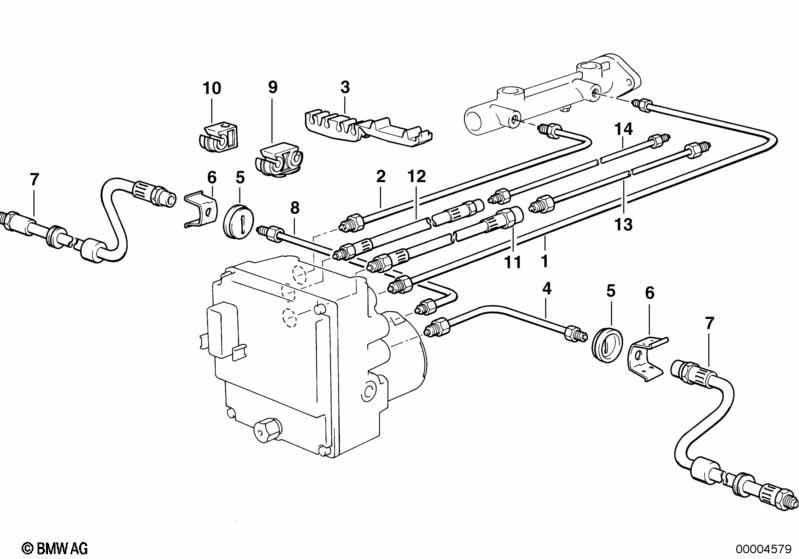 10
9
3
14
7
6
5
2
12
8
13
11
1
4
5
6
7
© BMW AG
00004579