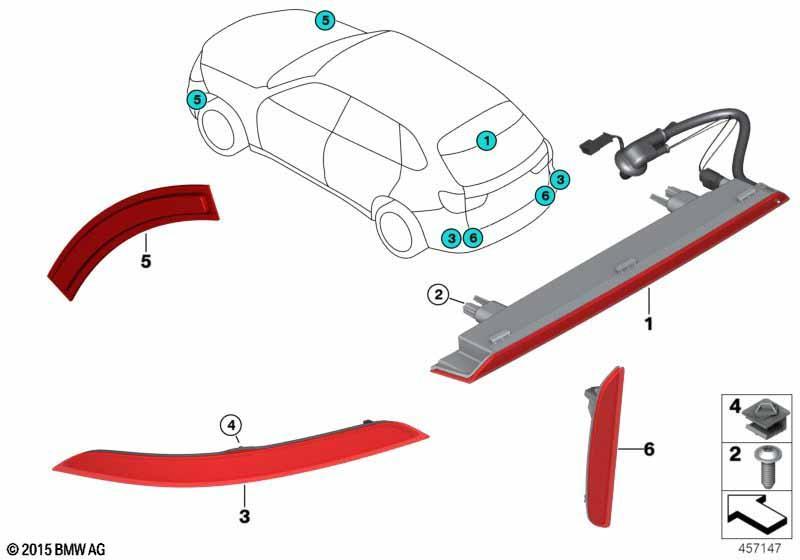 5
5
1
3
6
3
6
5
2
1
4
3
6
4
2
© 2015 BMW AG
457147