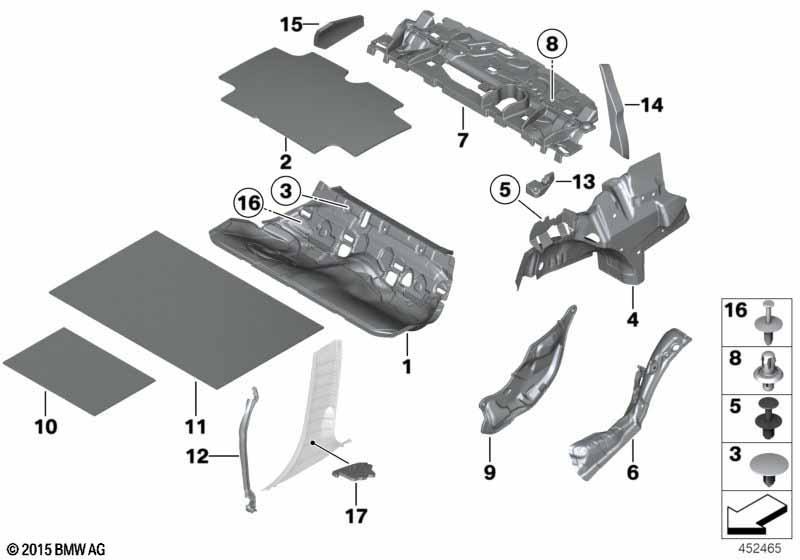 15
8
14
2
7
3
16
5
13
4
1
10
11
12
17
9
6
16
8
5
3
© 2015 BMW AG
452465