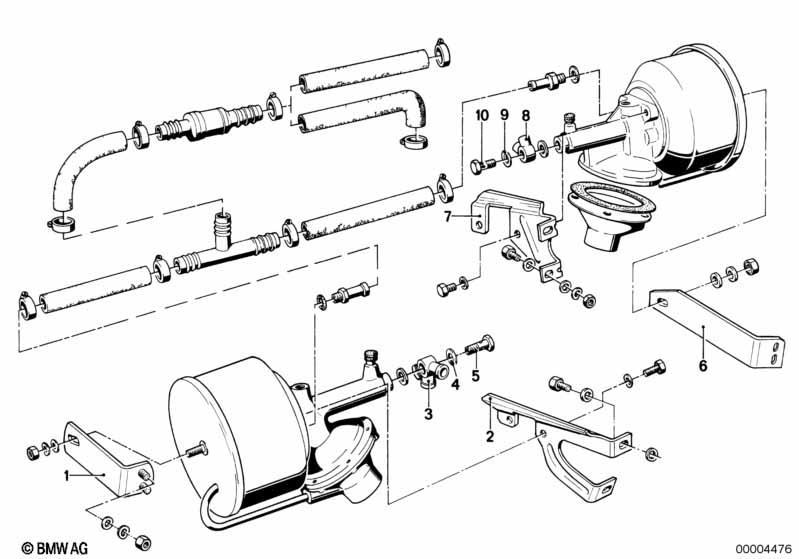 10
9
8
7
6
5
4
3
2
1
© BMW AG
00004476