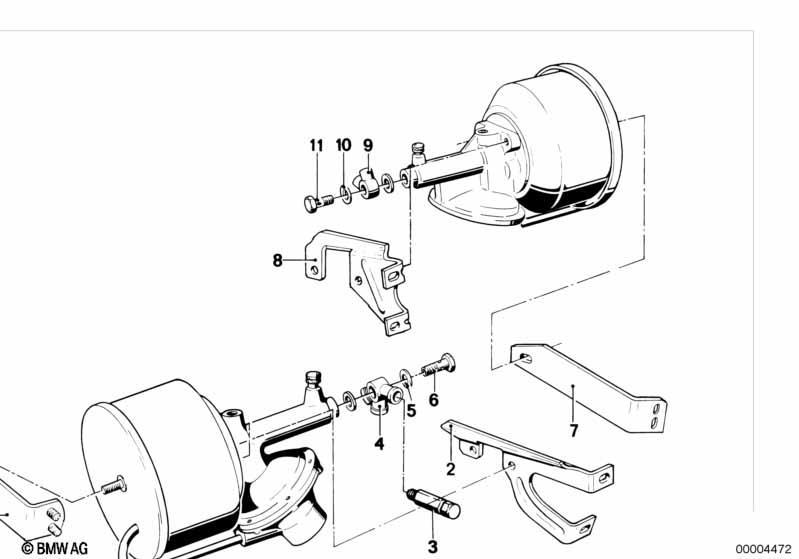 11
10
9
8
6
5
4
7
2
3
© BMW AG
00004472