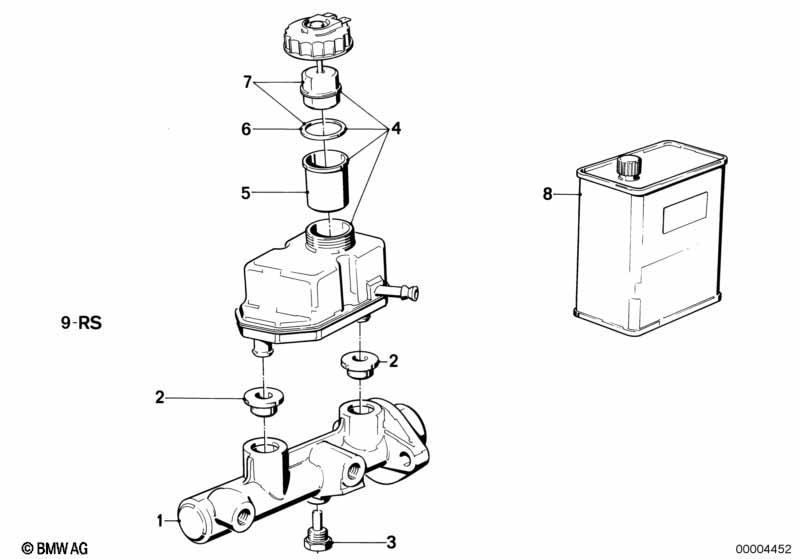 7
6
4
5
8
9-RS
2
2
1
3
© BMW AG
00004452