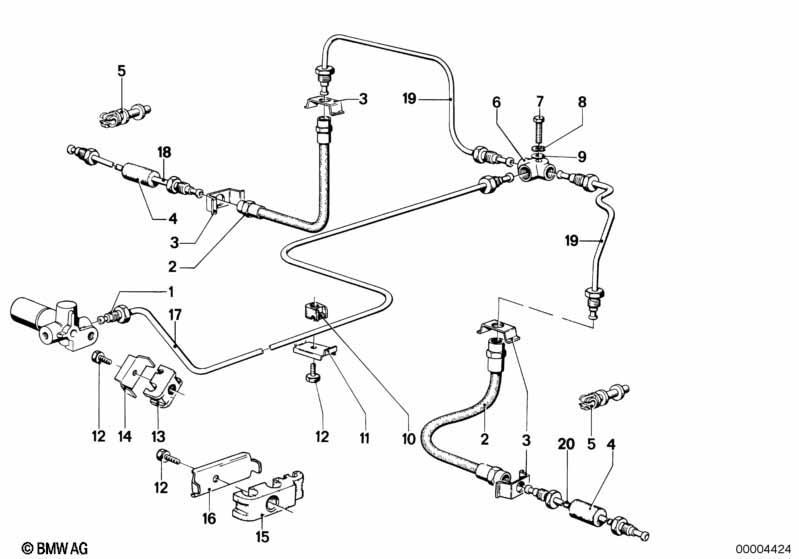 5
3
19
6
7
8
9
18
4
3
2
19
1
17
12
14
13
12
11
10
2
3
20
5
4
12
16
15
© BMW AG
00004424