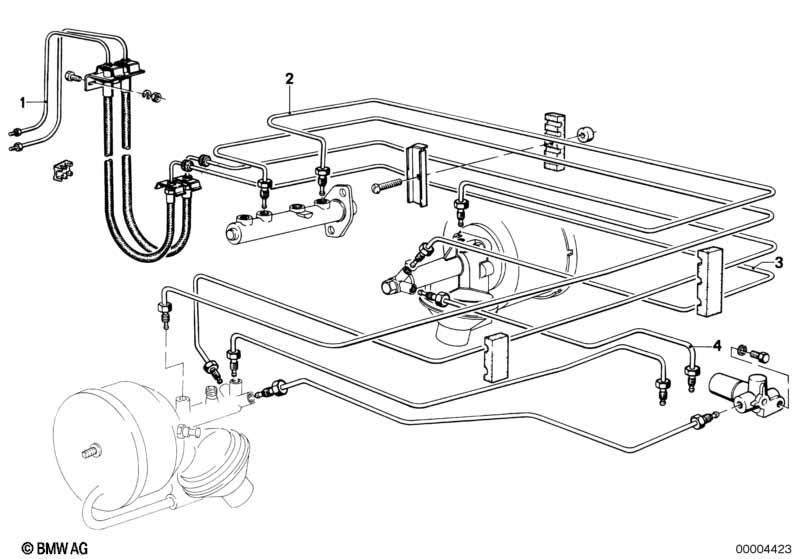 1
2
3
4
© BMW AG
00004423