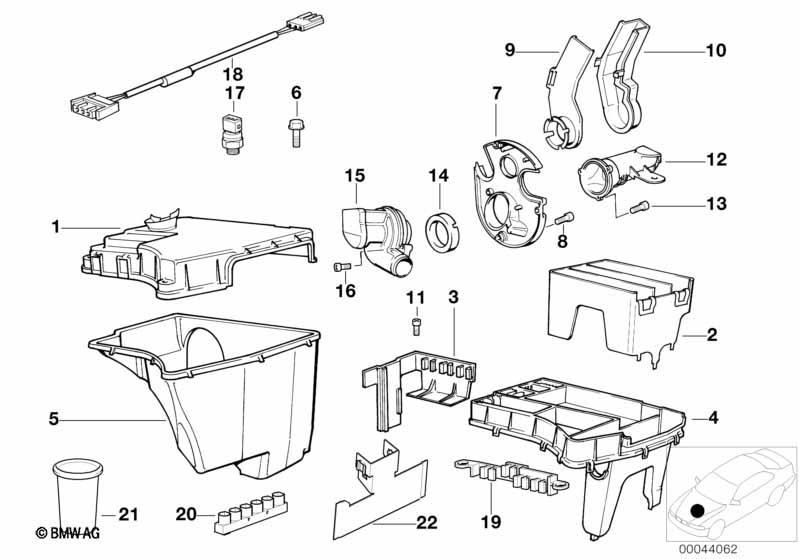 18
17
6
9
10
7
12
15
14
13
1
8
16
11
3
2
5
4
21
20
22
19
© BMW AG
00044062