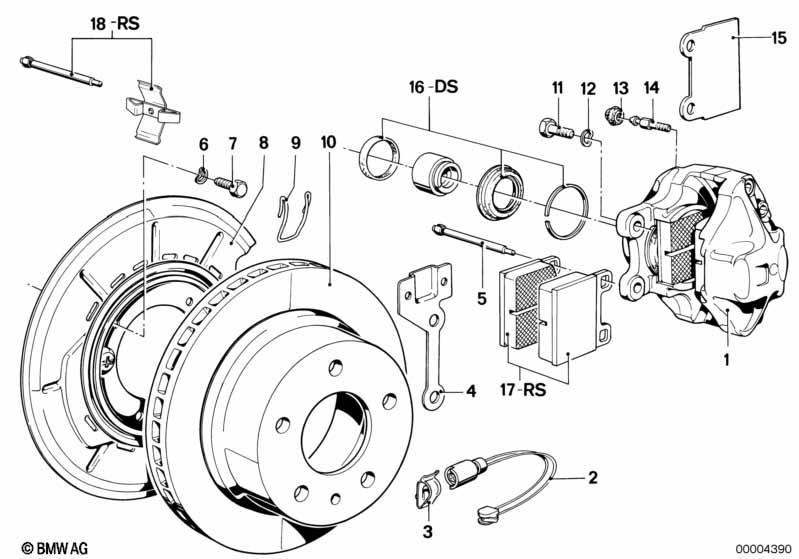 18 -RS

15

16 -DS

11

12

13

14

6

7

8

9

10

5

1

4

17-RS

2

3

© BMW AG

00004390