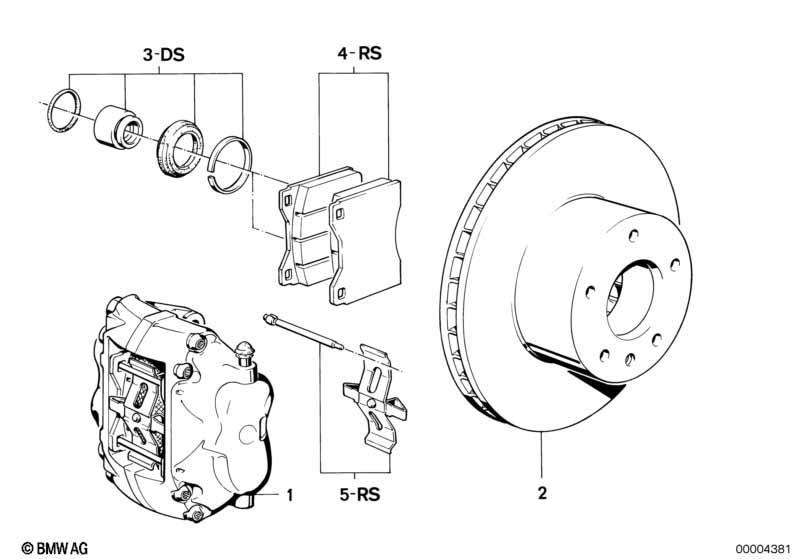 3-DS

4-RS

1

5-RS

2

© BMW AG

00004381