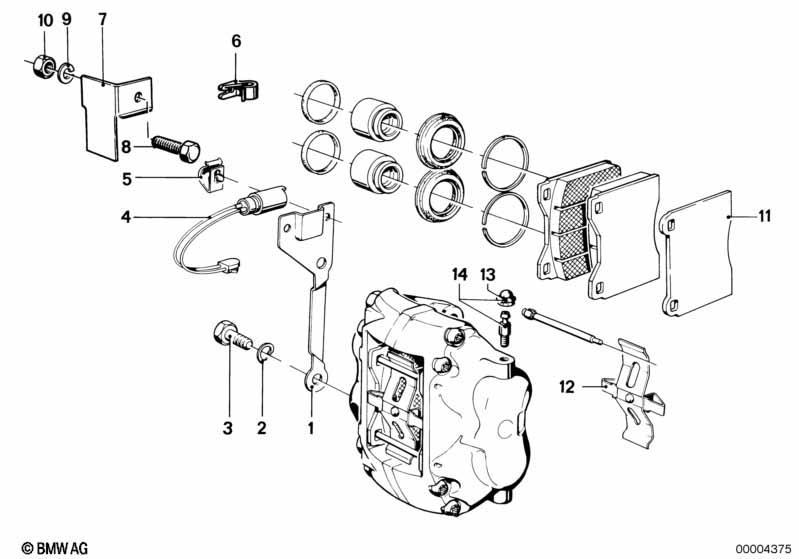 10 9 7

6

8

5

4

11

14 13

12

3 2 1

© BMW AG

00004375